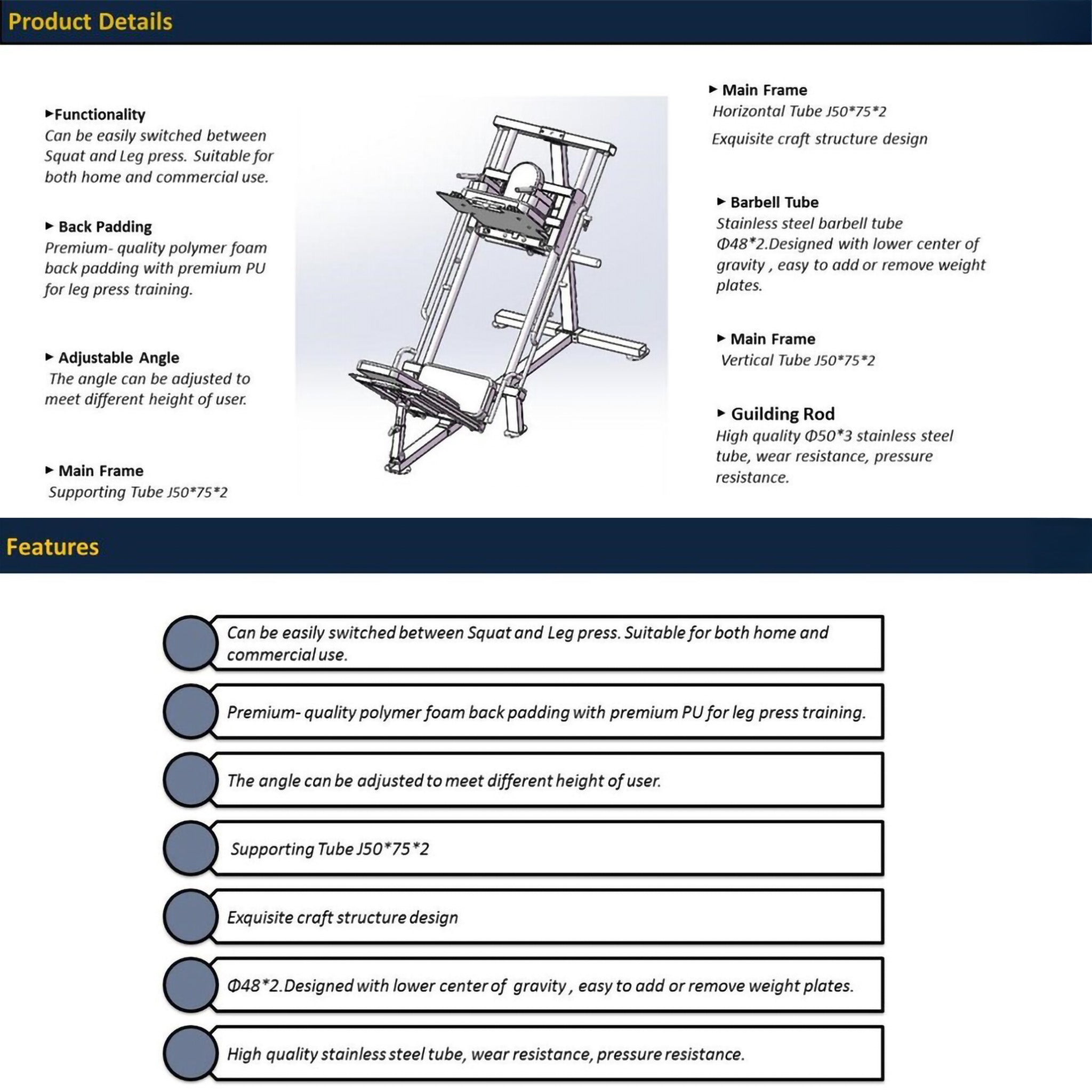 Product Details

▸Functionality
Can be easily switched between Squat and Leg press. Suitable for both home and commercial use.

▸ Back Padding
Premium- quality polymer foam back padding with premium PU for leg press training.

▸ Adjustable Angle
The angle can be adjusted to meet different height of user.

▸ Main Frame
Supporting Tube J50*75*2

▸ Main Frame
Horizontal Tube J50*75*2
Exquisite craft structure design

▸ Barbell Tube
Stainless steel barbell tube Φ48*2.Designed with lower center of gravity , easy to add or remove weight plates.

▸ Main Frame
Vertical Tube J50*75*2

▸ Guilding Rod
High quality Φ50*3 stainless steel tube, wear resistance, pressure resistance.

Features

Can be easily switched between Squat and Leg press. Suitable for both home and commercial use.

Premium- quality polymer foam back padding with premium PU for leg press training.

The angle can be adjusted to meet different height of user.

Supporting Tube J50*75*2

Exquisite craft structure design

Φ48*2.Designed with lower center of gravity , easy to add or remove weight plates.

High quality stainless steel tube, wear resistance, pressure resistance.