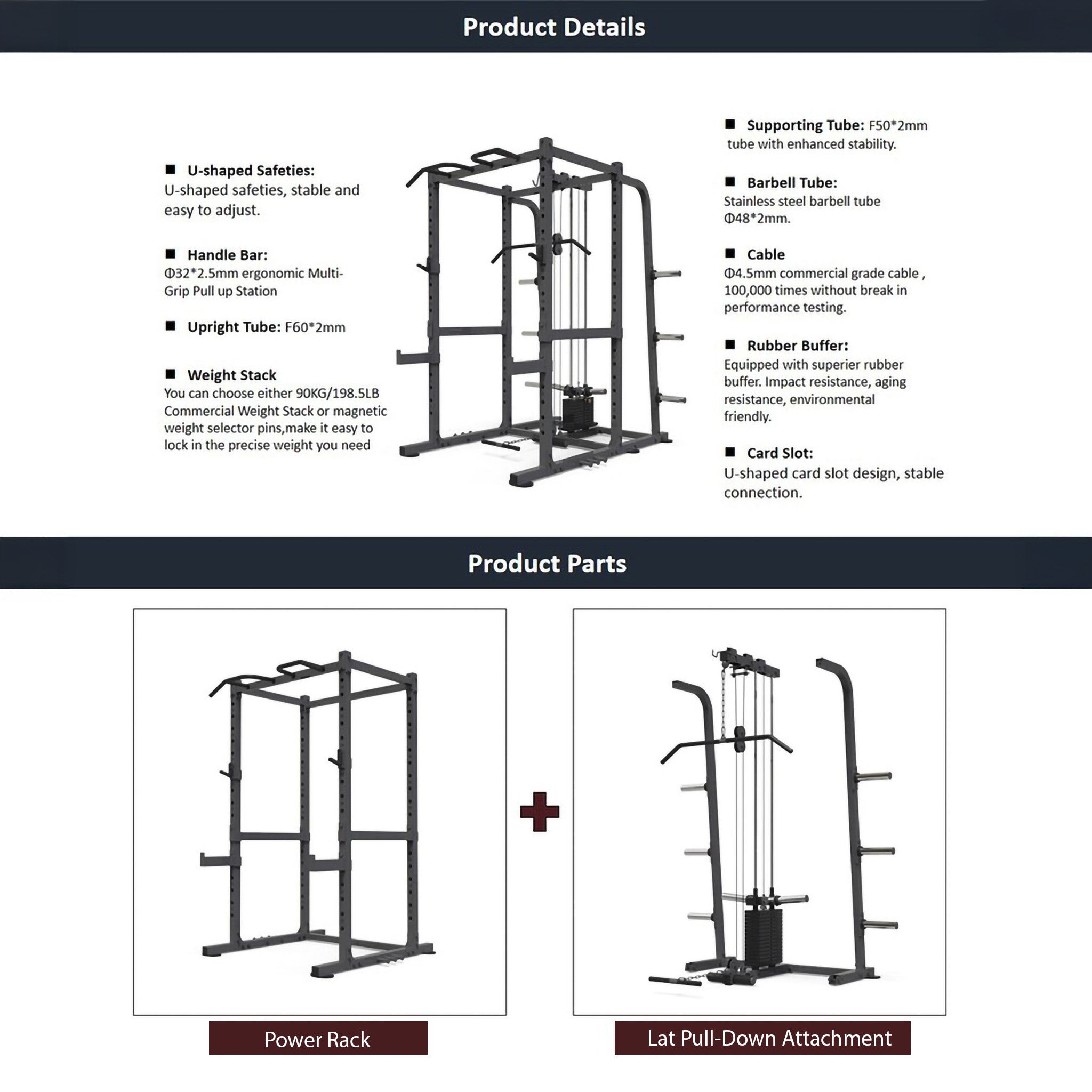 Product Details

■ U-shaped Safeties:
U-shaped safeties, stable and easy to adjust.

■ Handle Bar:
Φ32*2.5mm ergonomic Multi-Grip Pull up Station

■ Upright Tube: F60*2mm

■ Weight Stack
You can choose either 90KG/198.5LB Commercial Weight Stack or magnetic weight selector pins,make it easy to lock in the precise weight you need

■ Supporting Tube: F50*2mm tube with enhanced stability.

■ Barbell Tube:
Stainless steel barbell tube Φ48*2mm.

■ Cable
Φ4.5mm commercial grade cable , 100,000 times without break in performance testing.

■ Rubber Buffer:
Equipped with superier rubber buffer. Impact resistance, aging resistance, environmental friendly.

■ Card Slot:
U-shaped card slot design, stable connection.

Product Parts

Power Rack

Lat Pull-Down Attachment